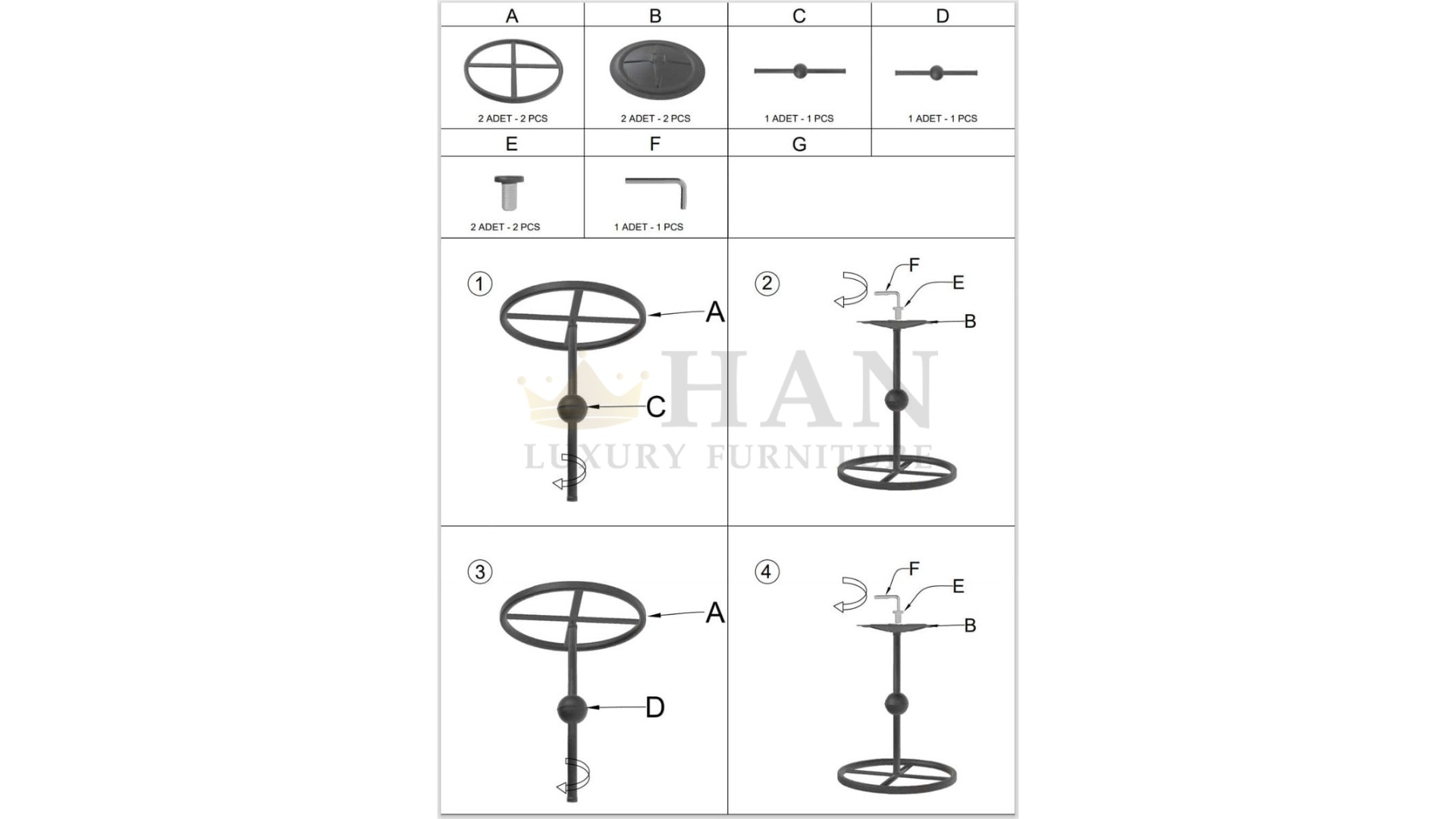 | A | B | C | D |
|---|---|---|---|
| 2 ADET - 2 PCS | 2 ADET - 2 PCS | 1 ADET - 1 PCS | 1 ADET - 1 PCS |
| E | F | G | |
| 2 ADET - 2 PCS | 1 ADET - 1 PCS | | |

1
A
C

2
F
E
B

HAN
LUXURY FURNITURE

3
A
D

4
F
E
B